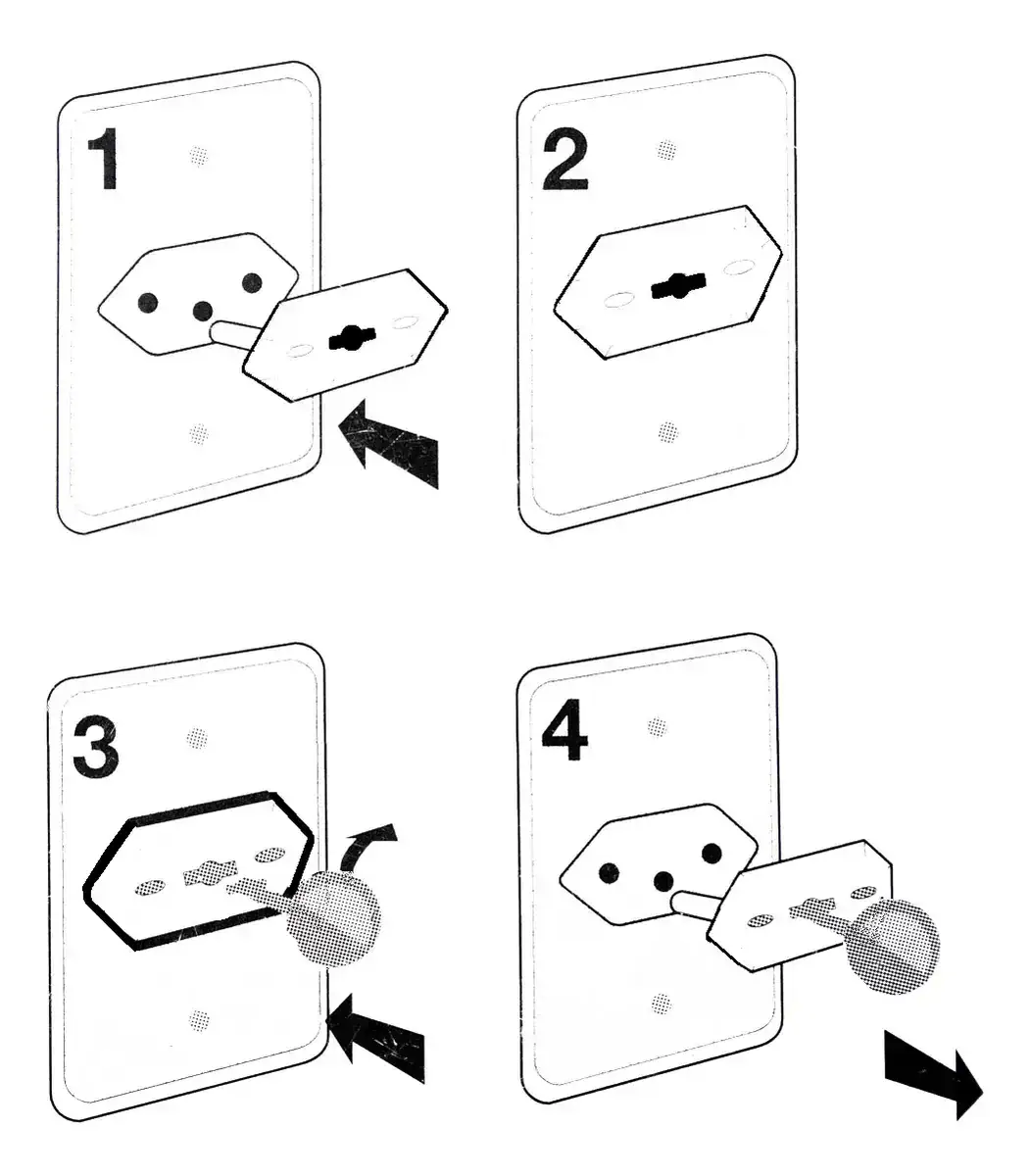 1

2

3

4